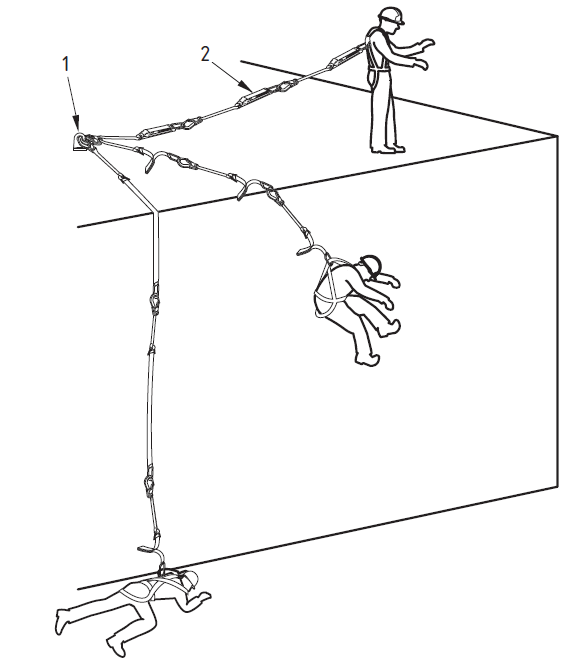 1
2