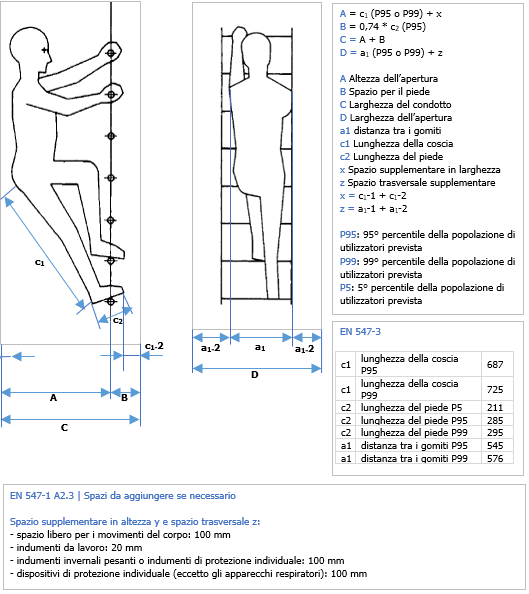 $c_1$

$c_2$

$c_1$-2

A

B

C

$a_1$-2

$a_1$

$a_1$-2

D

A = $c_1$ (P95 o P99) + x
B = 0,74 * $c_2$ (P95)
C = A + B
D = $a_1$ (P95 o P99) + z

A Altezza dell'apertura
B Spazio per il piede
C Larghezza del condotto
D Larghezza dell'apertura
a1 distanza tra i gomiti
c1 Lunghezza della coscia
c2 Lunghezza del piede
x Spazio supplementare in larghezza
z Spazio trasversale supplementare
x = $c_1$-1 + $c_1$-2
z = $a_1$-1 + $a_1$-2

P95: 95° percentile della popolazione di utilizzatori prevista
P99: 99° percentile della popolazione di utilizzatori prevista
P5: 5° percentile della popolazione di utilizzatori prevista

EN 547-3

| c1 | lunghezza della coscia P95 | 687 |
|---|---|---|
| c1 | lunghezza della coscia P99 | 725 |
| c2 | lunghezza del piede P5 | 211 |
| c2 | lunghezza del piede P95 | 285 |
| c2 | lunghezza del piede P99 | 295 |
| a1 | distanza tra i gomiti P95 | 545 |
| a1 | distanza tra i gomiti P99 | 576 |

EN 547-1 A2.3 | Spazi da aggiungere se necessario

Spazio supplementare in altezza y e spazio trasversale z:
- spazio libero per i movimenti del corpo: 100 mm
- indumenti da lavoro: 20 mm
- indumenti invernali pesanti o indumenti di protezione individuale: 100 mm
- dispositivi di protezione individuale (eccetto gli apparecchi respiratori): 100 mm