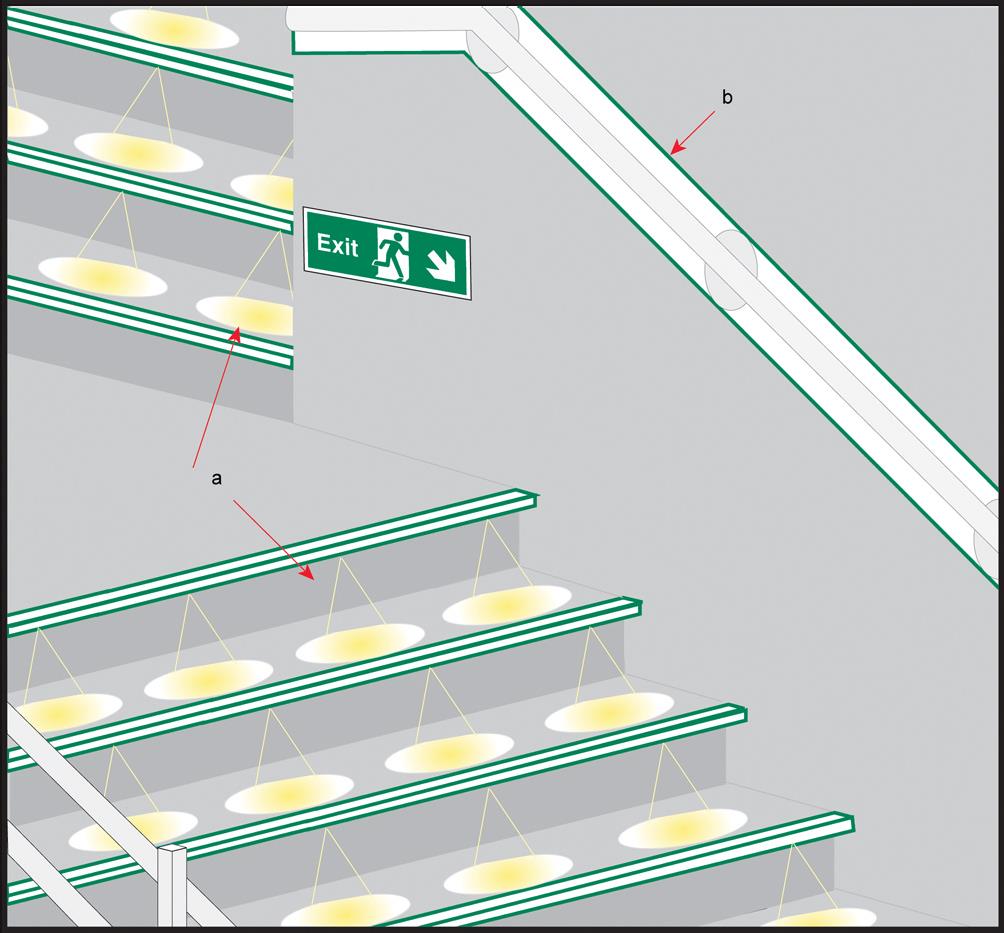 b

Exit

a