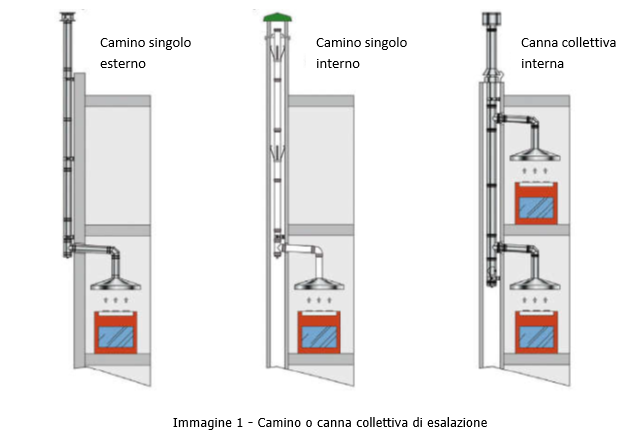 Camino singolo esterno

Camino singolo interno

Canna collettiva interna

Immagine 1 - Camino o canna collettiva di esalazione