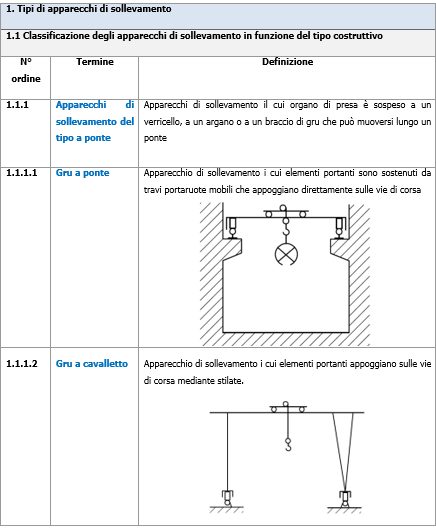 1. Tipi di apparecchi di sollevamento

1.1 Classificazione degli apparecchi di sollevamento in funzione del tipo costruttivo

| N° ordine | Termine | Definizione |
|---|---|---|
| 1.1.1 | Apparecchi di sollevamento del tipo a ponte | Apparecchi di sollevamento il cui organo di presa è sospeso a un verricello, a un argano o a un braccio di gru che può muoversi lungo un ponte |
| 1.1.1.1 | Gru a ponte | Apparecchio di sollevamento i cui elementi portanti sono sostenuti da travi portaruote mobili che appoggiano direttamente sulle vie di corsa |
| 1.1.1.2 | Gru a cavalletto | Apparecchio di sollevamento i cui elementi portanti appoggiano sulle vie di corsa mediante stilate. |