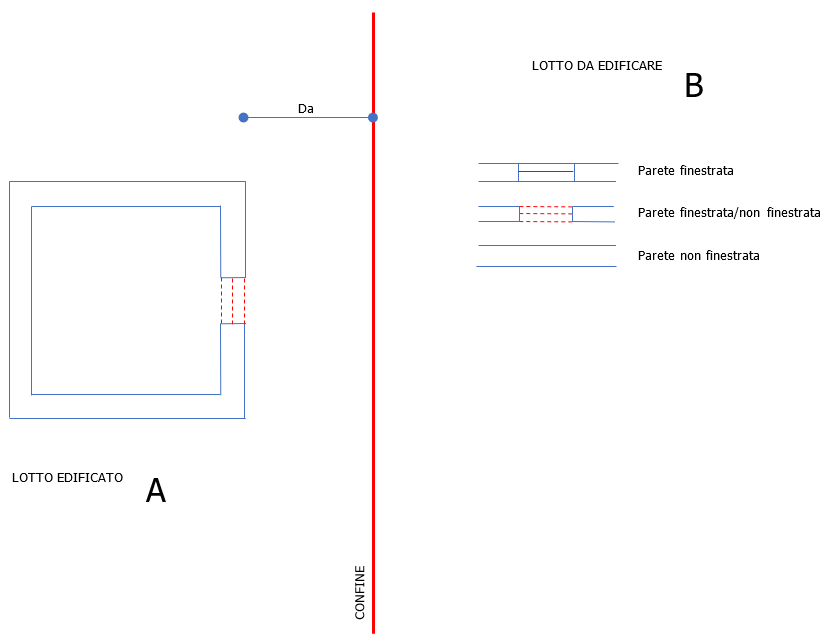 LOTTO DA EDIFICARE
B

Da

Parete finestrata

Parete finestrata/non finestrata

Parete non finestrata

LOTTO EDIFICATO
A

CONFINE