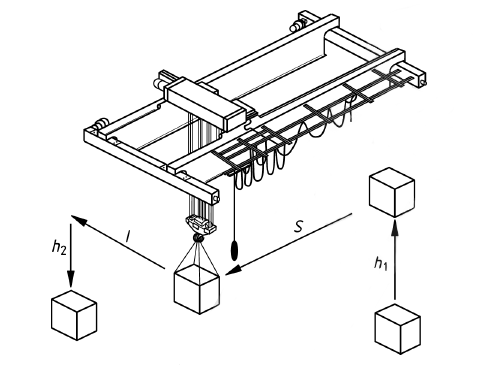 $h_2$
$l$
$S$
$h_1$