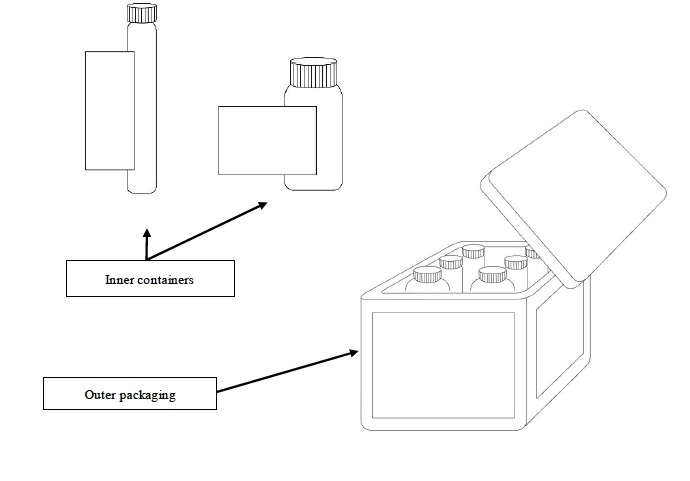 Inner containers

Outer packaging