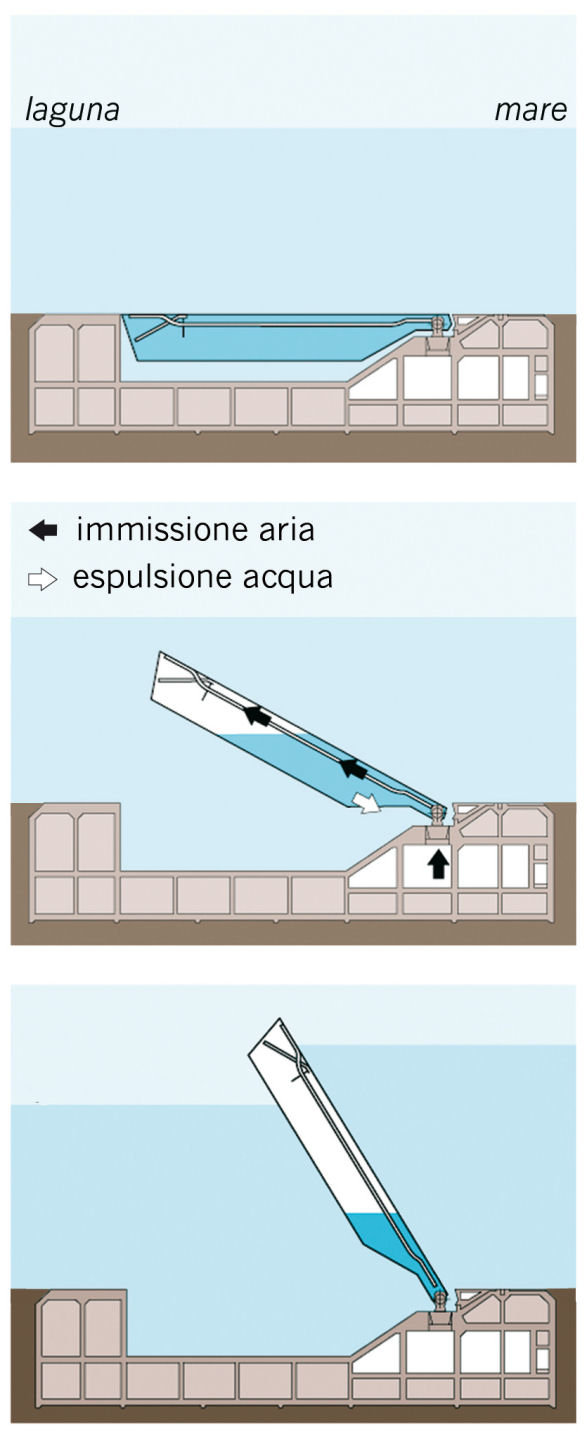 laguna

mare

immissione aria

espulsione acqua