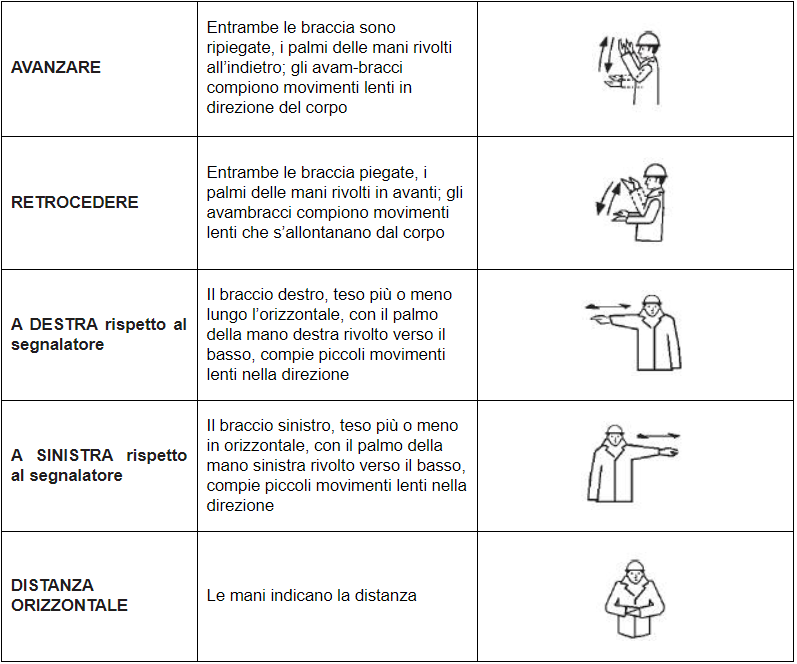 | | | |
|---|---|---|
| **AVANZARE** | Entrambe le braccia sono ripiegate, i palmi delle mani rivolti all'indietro; gli avam-bracci compiono movimenti lenti in direzione del corpo | |
| **RETROCEDERE** | Entrambe le braccia piegate, i palmi delle mani rivolti in avanti; gli avambracci compiono movimenti lenti che s'allontanano dal corpo | |
| **A DESTRA rispetto al segnalatore** | Il braccio destro, teso più o meno lungo l'orizzontale, con il palmo della mano destra rivolto verso il basso, compie piccoli movimenti lenti nella direzione | |
| **A SINISTRA rispetto al segnalatore** | Il braccio sinistro, teso più o meno in orizzontale, con il palmo della mano sinistra rivolto verso il basso, compie piccoli movimenti lenti nella direzione | |
| **DISTANZA ORIZZONTALE** | Le mani indicano la distanza | |