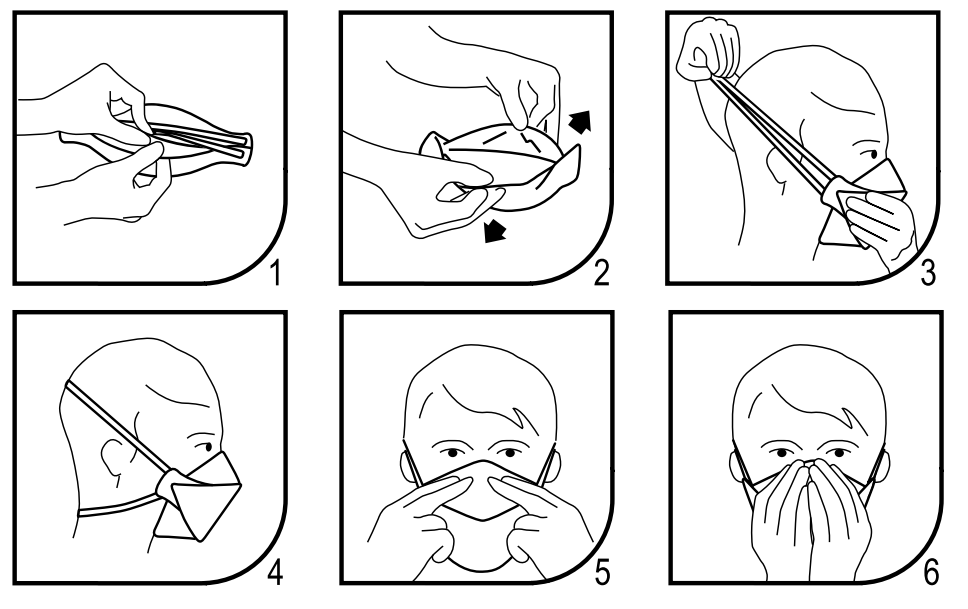 1

2

3

4

5

6