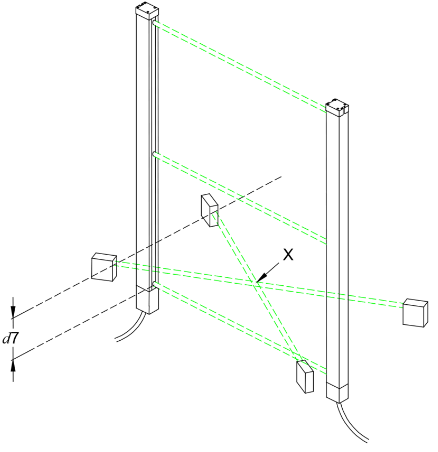 X
d7