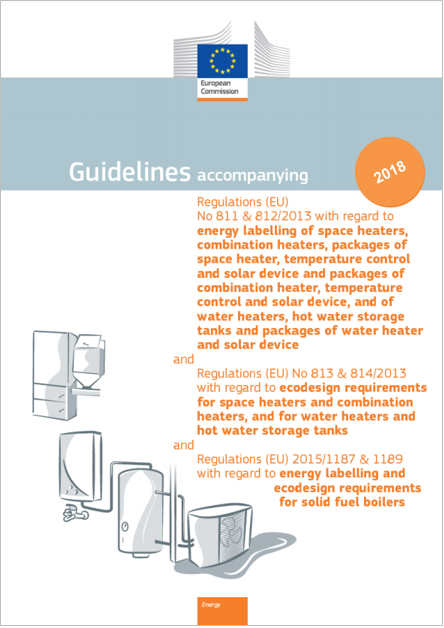 European Commission

Guidelines accompanying

2018

Regulations (EU) No 811 & 812/2013 with regard to energy labelling of space heaters, combination heaters, packages of space heater, temperature control and solar device and packages of combination heater, temperature control and solar device, and of water heaters, hot water storage tanks and packages of water heater and solar device

and

Regulations (EU) No 813 & 814/2013 with regard to ecodesign requirements for space heaters and combination heaters, and for water heaters and hot water storage tanks

and

Regulations (EU) 2015/1187 & 1189 with regard to energy labelling and ecodesign requirements for solid fuel boilers

Energy