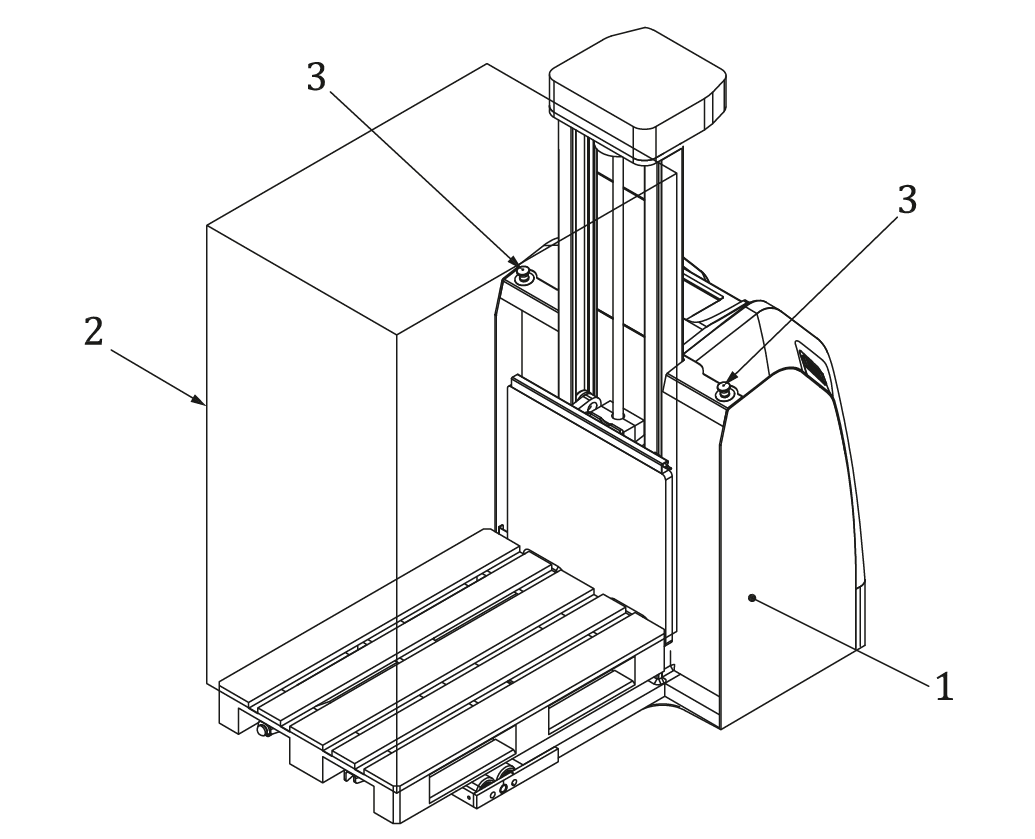 3
3
2
1