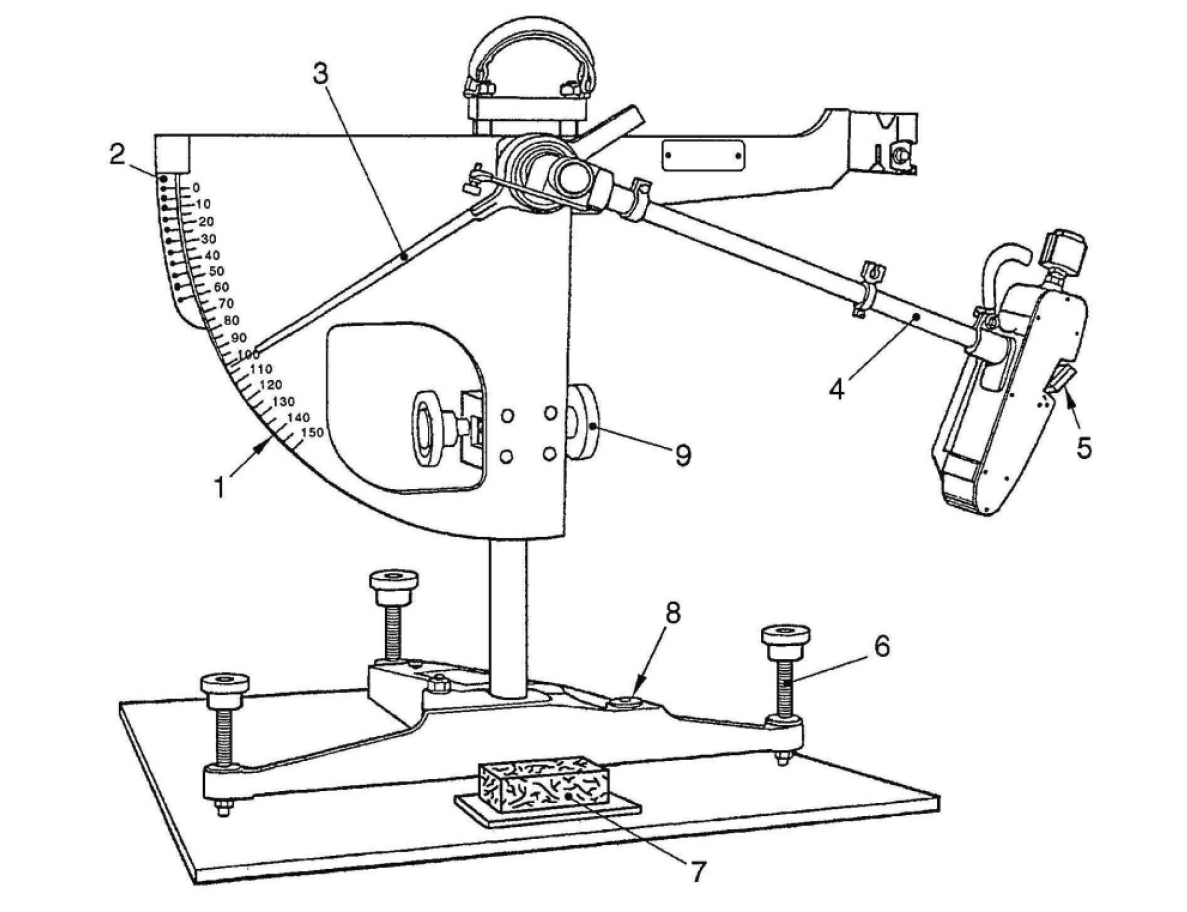 3
2
0
10
20
30
40
50
60
70
80
90
100
110
120
130
140
150
1
4
5
9
8
6
7