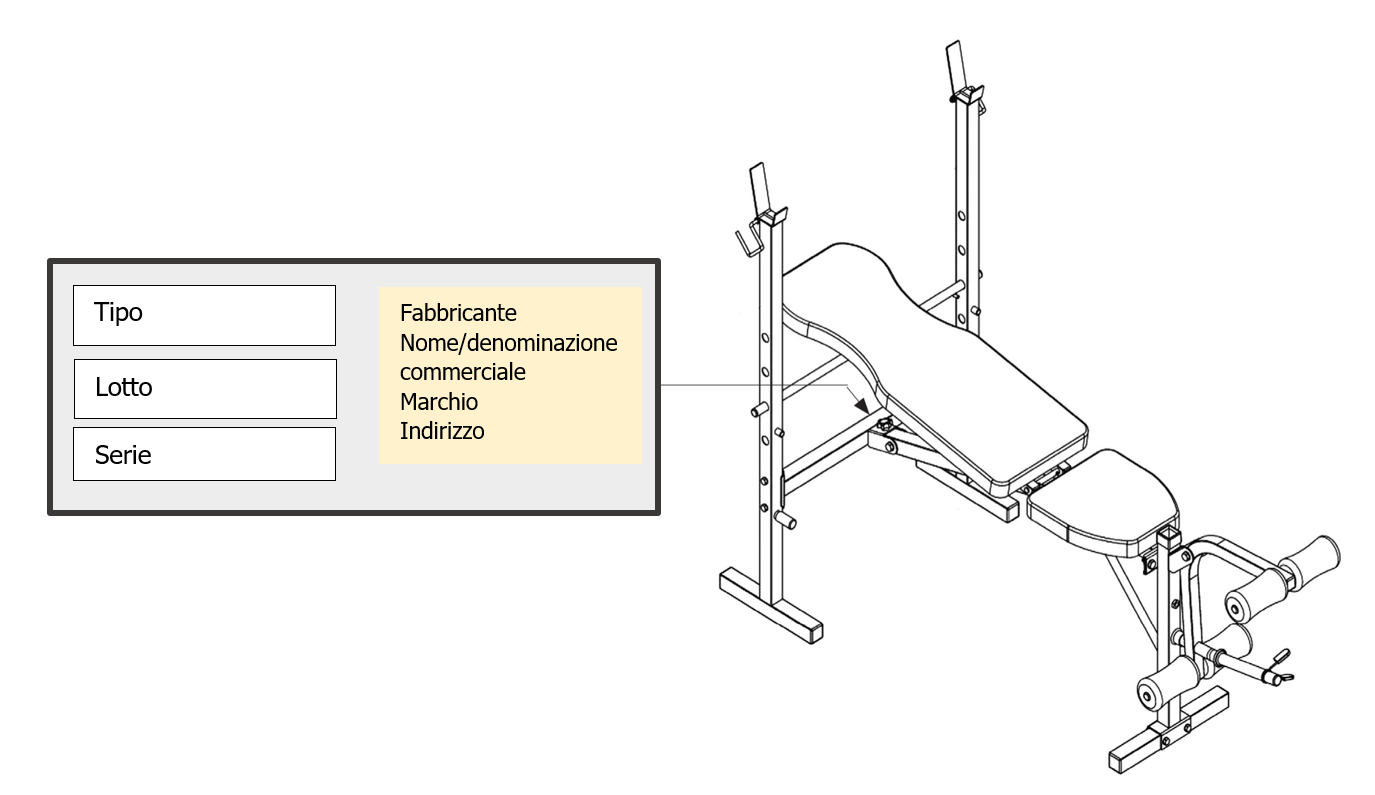 Tipo

Lotto

Serie

Fabbricante
Nome/denominazione commerciale
Marchio
Indirizzo