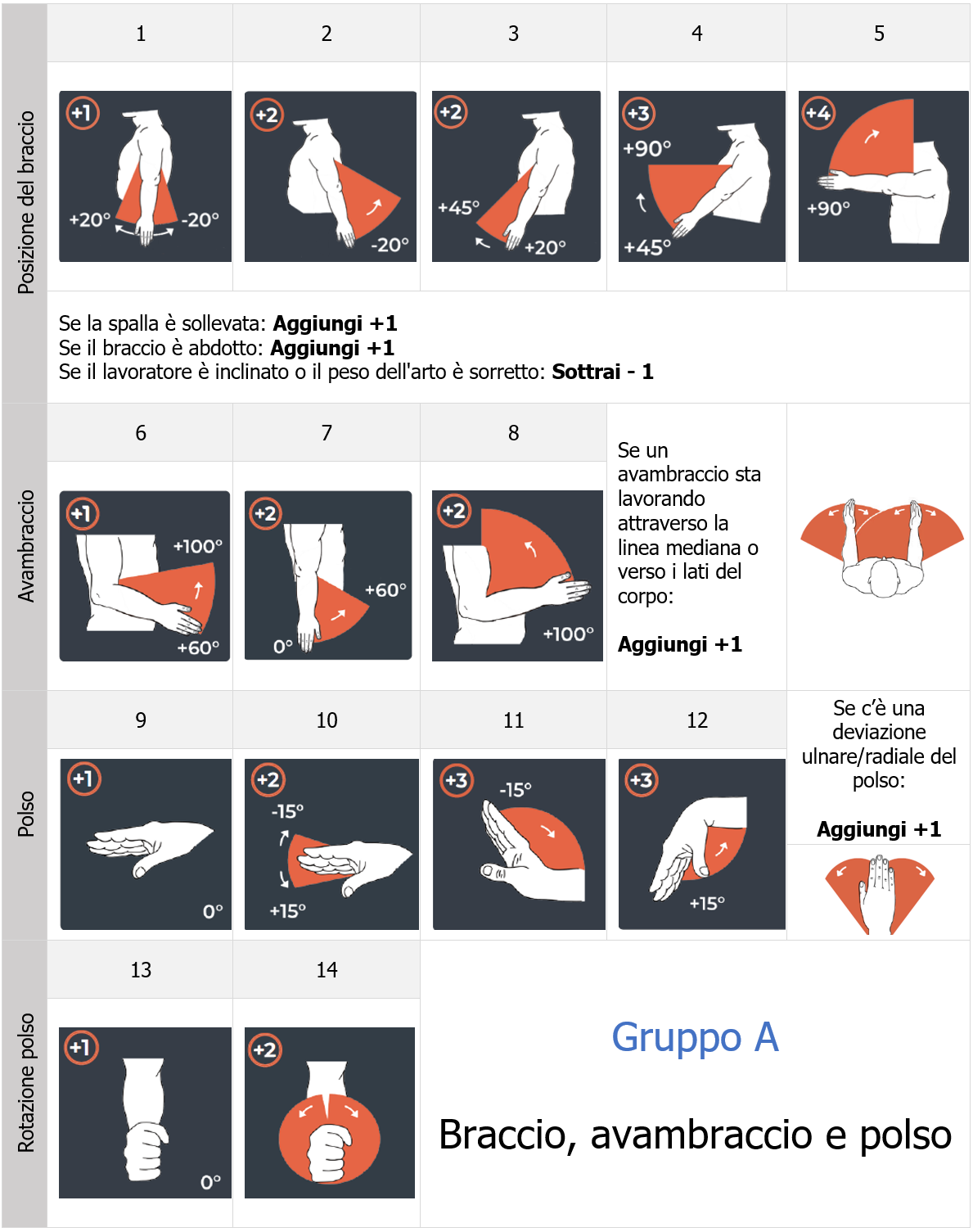 Posizione del braccio

| 1 | 2 | 3 | 4 | 5 |
|---|---|---|---|---|
| +1 +20° -20° | +2 -20° | +2 +45° +20° | +3 +90° +45° | +4 +90° |

Se la spalla è sollevata: **Aggiungi +1**
Se il braccio è abdotto: **Aggiungi +1**
Se il lavoratore è inclinato o il peso dell'arto è sorretto: **Sottrai - 1**

Avambraccio

| 6 | 7 | 8 |
|---|---|---|
| +1 +100° +60° | +2 +60° 0° | +2 +100° |

Se un avambraccio sta lavorando attraverso la linea mediana o verso i lati del corpo:

**Aggiungi +1**

Polso

| 9 | 10 | 11 | 12 |
|---|---|---|---|
| +1 0° | +2 -15° +15° | +3 -15° | +3 +15° |

Se c'è una deviazione ulnare/radiale del polso:

**Aggiungi +1**

Rotazione polso

| 13 | 14 |
|---|---|
| +1 0° | +2 |

Gruppo A

Braccio, avambraccio e polso